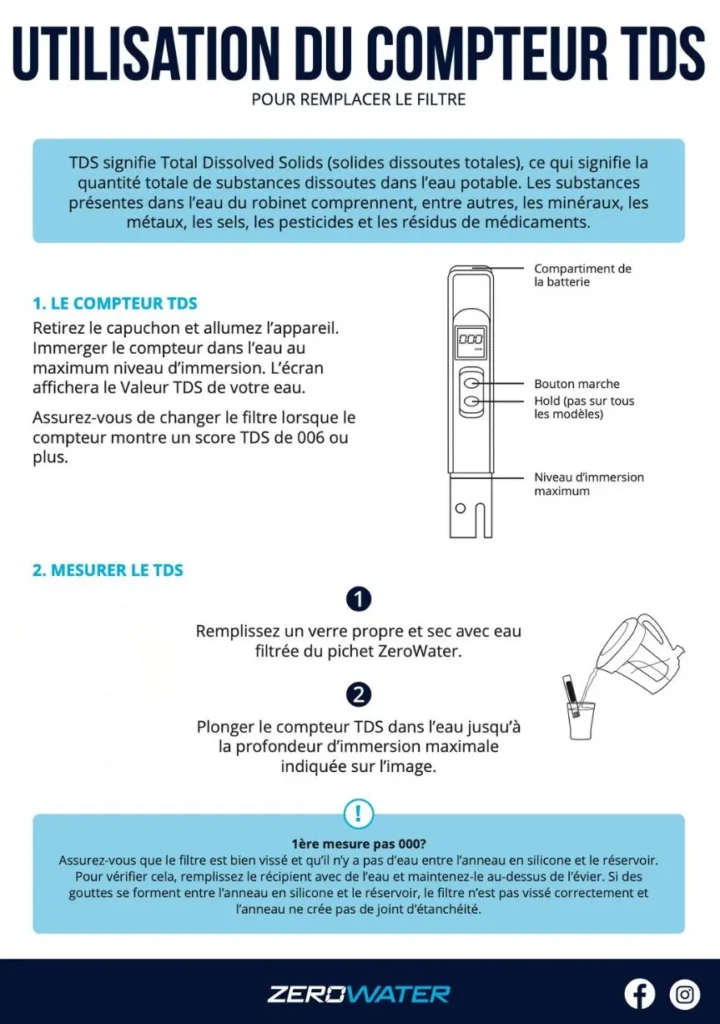 UTILISATION DU COMPTEUR TDS

POUR REMPLACER LE FILTRE

TDS signifie Total Dissolved Solids (solides dissoutes totales), ce qui signifie la quantité totale de substances dissoutes dans l'eau potable. Les substances présentes dans l'eau du robinet comprennent, entre autres, les minéraux, les métaux, les sels, les pesticides et les résidus de médicaments.

1. LE COMPTEUR TDS

Retirez le capuchon et allumez l'appareil. Immerger le compteur dans l'eau au maximum niveau d'immersion. L'écran affichera le Valeur TDS de votre eau.

Assurez-vous de changer le filtre lorsque le compteur montre un score TDS de 006 ou plus.

Compartiment de la batterie

000

Bouton marche

Hold (pas sur tous les modèles)

Niveau d'immersion maximum

2. MESURER LE TDS

1

Remplissez un verre propre et sec avec eau filtrée du pichet ZeroWater.

2

Plonger le compteur TDS dans l'eau jusqu'à la profondeur d'immersion maximale indiquée sur l'image.

!

1ère mesure pas 000?

Assurez-vous que le filtre est bien vissé et qu'il n'y a pas d'eau entre l'anneau en silicone et le réservoir. Pour vérifier cela, remplissez le récipient avec de l'eau et maintenez-le au-dessus de l'évier. Si des gouttes se forment entre l'anneau en silicone et le réservoir, le filtre n'est pas vissé correctement et l'anneau ne crée pas de joint d'étanchéité.

ZEROWATER