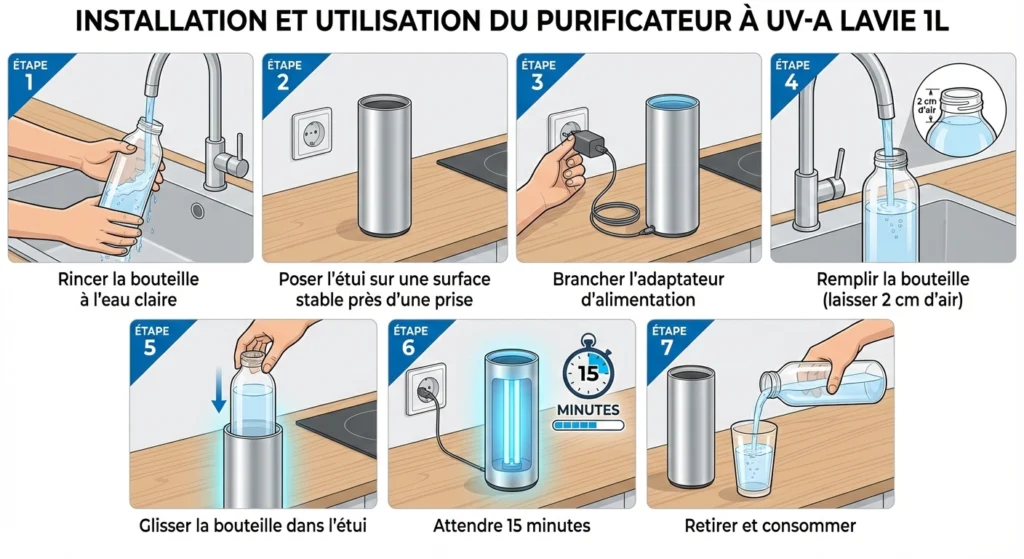 INSTALLATION ET UTILISATION DU PURIFICATEUR À UV-A LAVIE 1L

ÉTAPE 1
Rincer la bouteille à l'eau claire

ÉTAPE 2
Poser l'étui sur une surface stable près d'une prise

ÉTAPE 3
Brancher l'adaptateur d'alimentation

ÉTAPE 4
2 cm d'air
Remplir la bouteille (laisser 2 cm d'air)

ÉTAPE 5
Glisser la bouteille dans l'étui

ÉTAPE 6
15
MINUTES
Attendre 15 minutes

ÉTAPE 7
Retirer et consommer