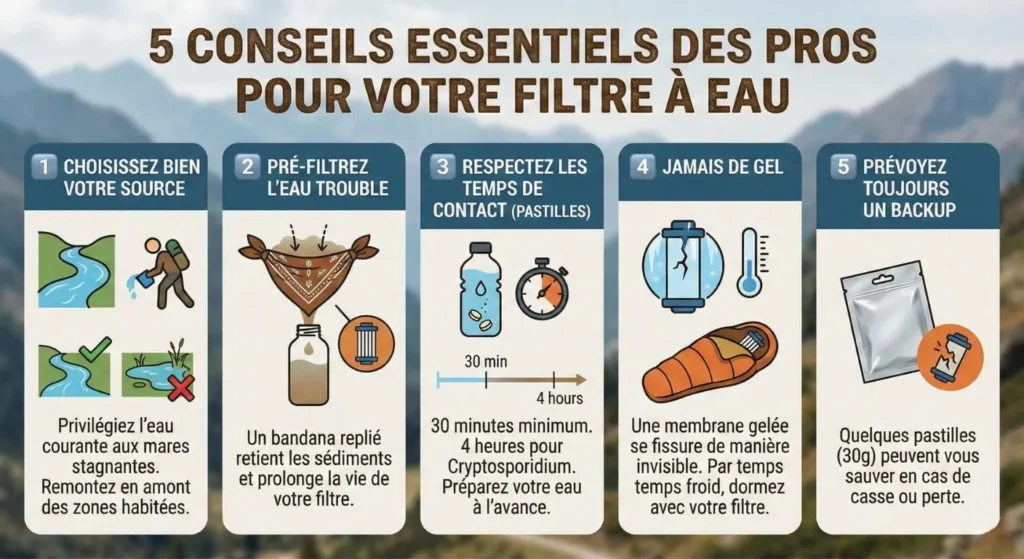 5 CONSEILS ESSENTIELS DES PROS POUR VOTRE FILTRE À EAU

1 CHOISISSEZ BIEN VOTRE SOURCE

Privilégiez l'eau courante aux mares stagnantes. Remontez en amont des zones habitées.

2 PRÉ-FILTREZ L'EAU TROUBLE

Un bandana replié retient les sédiments et prolonge la vie de votre filtre.

3 RESPECTEZ LES TEMPS DE CONTACT (PASTILLES)

30 min

4 hours

30 minutes minimum. 4 heures pour Cryptosporidium. Préparez votre eau à l'avance.

4 JAMAIS DE GEL

Une membrane gelée se fissure de manière invisible. Par temps temps froid, dormez avec votre filtre.

5 PRÉVOYEZ TOUJOURS UN BACKUP

Quelques pastilles (30g) peuvent vous sauver en cas de casse ou perte.